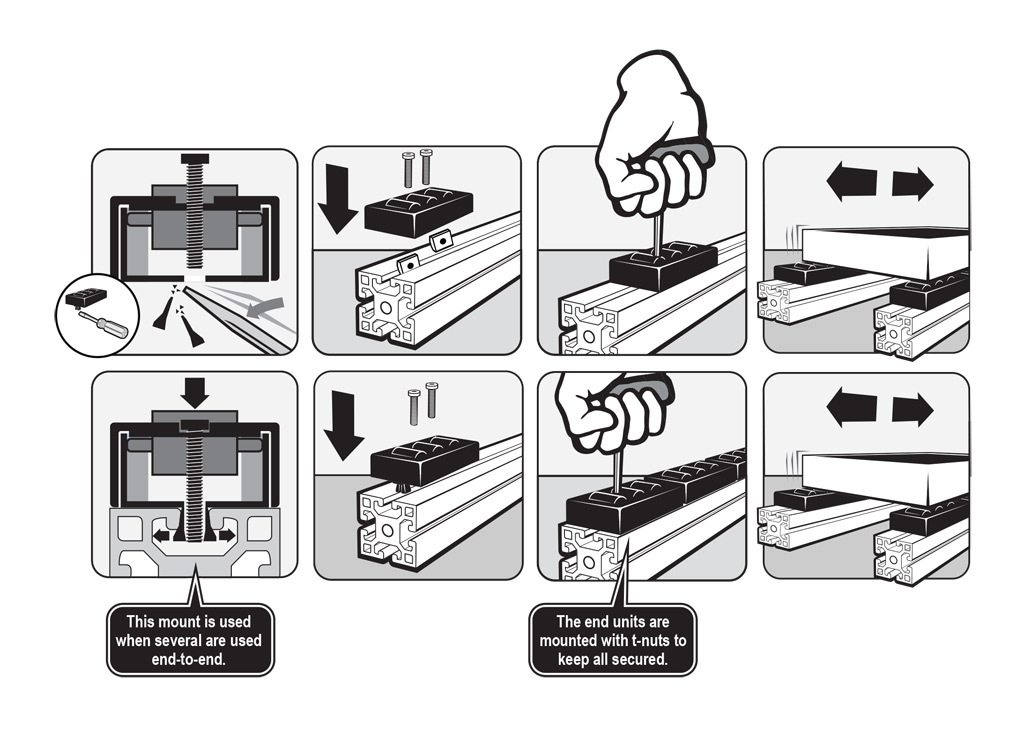 This mount is used when several are used end-to-end.

The end units are mounted with t-nuts to keep all secured.